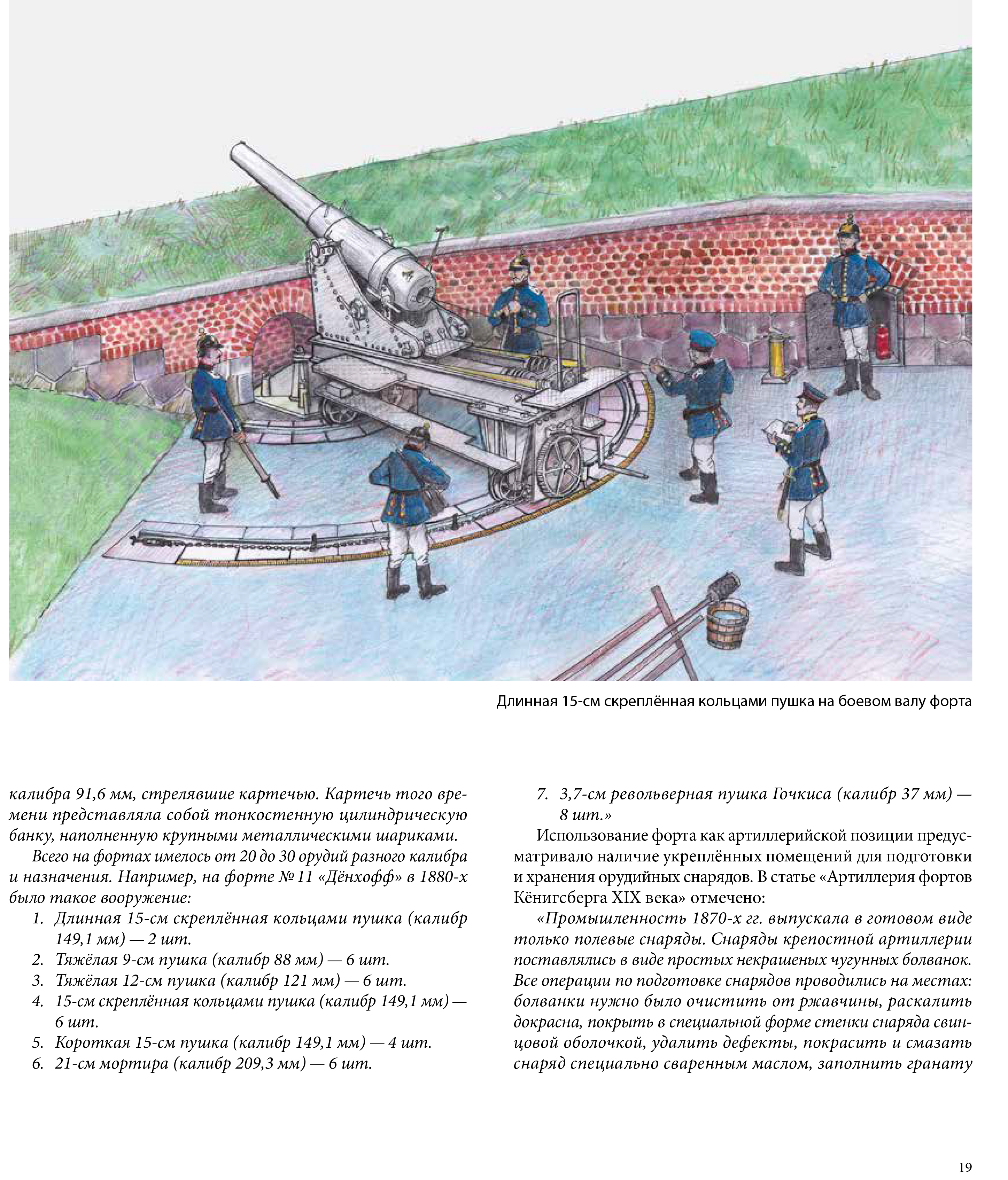 Длинная 15-см скреплённая кольцами пушка на боевом валу форта

калибра 91,6 мм, стрелявшие картечью. Картечь того времени представляла собой тонкостенную цилиндрическую банку, наполненную крупными металлическими шариками.

Всего на фортах имелось от 20 до 30 орудий разного калибра и назначения. Например, на форте № 11 «Дёнхофф» в 1880-х было такое вооружение:

1. Длинная 15-см скреплённая кольцами пушка (калибр 149,1 мм) — 2 шт.
2. Тяжёлая 9-см пушка (калибр 88 мм) — 6 шт.
3. Тяжёлая 12-см пушка (калибр 121 мм) — 6 шт.
4. 15-см скреплённая кольцами пушка (калибр 149,1 мм) — 6 шт.
5. Короткая 15-см пушка (калибр 149,1 мм) — 4 шт.
6. 21-см мортира (калибр 209,3 мм) — 6 шт.
7. 3,7-см револьверная пушка Гочкиса (калибр 37 мм) — 8 шт.»

Использование форта как артиллерийской позиции предусматривало наличие укреплённых помещений для подготовки и хранения орудийных снарядов. В статье «Артиллерия фортов Кёнигсберга XIX века» отмечено:

«Промышленность 1870-х гг. выпускала в готовом виде только полевые снаряды. Снаряды крепостной артиллерии поставлялись в виде простых некрашеных чугунных болванок. Все операции по подготовке снарядов проводились на местах: болванки нужно было очистить от ржавчины, раскалить докрасна, покрыть в специальной форме стенки снаряда свинцовой оболочкой, удалить дефекты, покрасить и смазать снаряд специально сваренным маслом, заполнить гранату

19